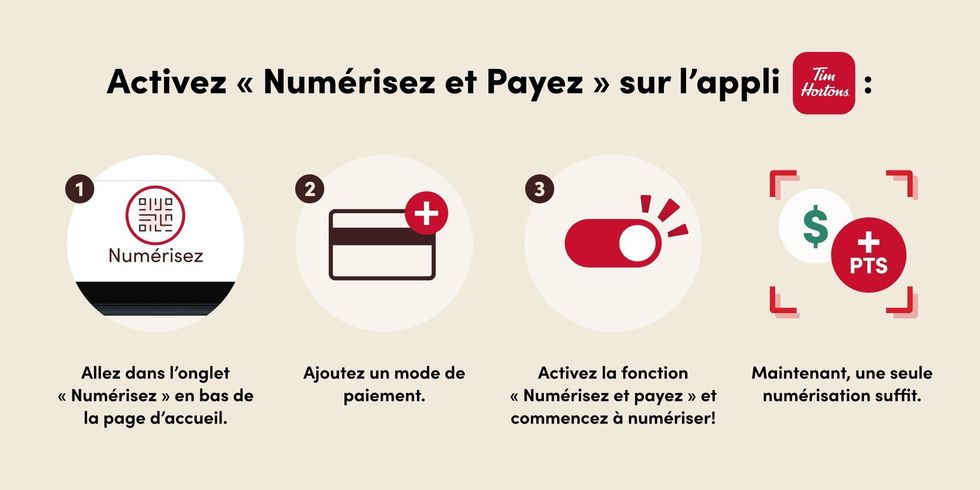 Activez « Numérisez et Payez » sur l'appli Tim Hortons :

1

Numérisez

Allez dans l'onglet « Numérisez » en bas de la page d'accueil.

2

Ajoutez un mode de paiement.

3

Activez la fonction « Numérisez et payez » et commencez à numériser!

$

+ PTS

Maintenant, une seule numérisation suffit.